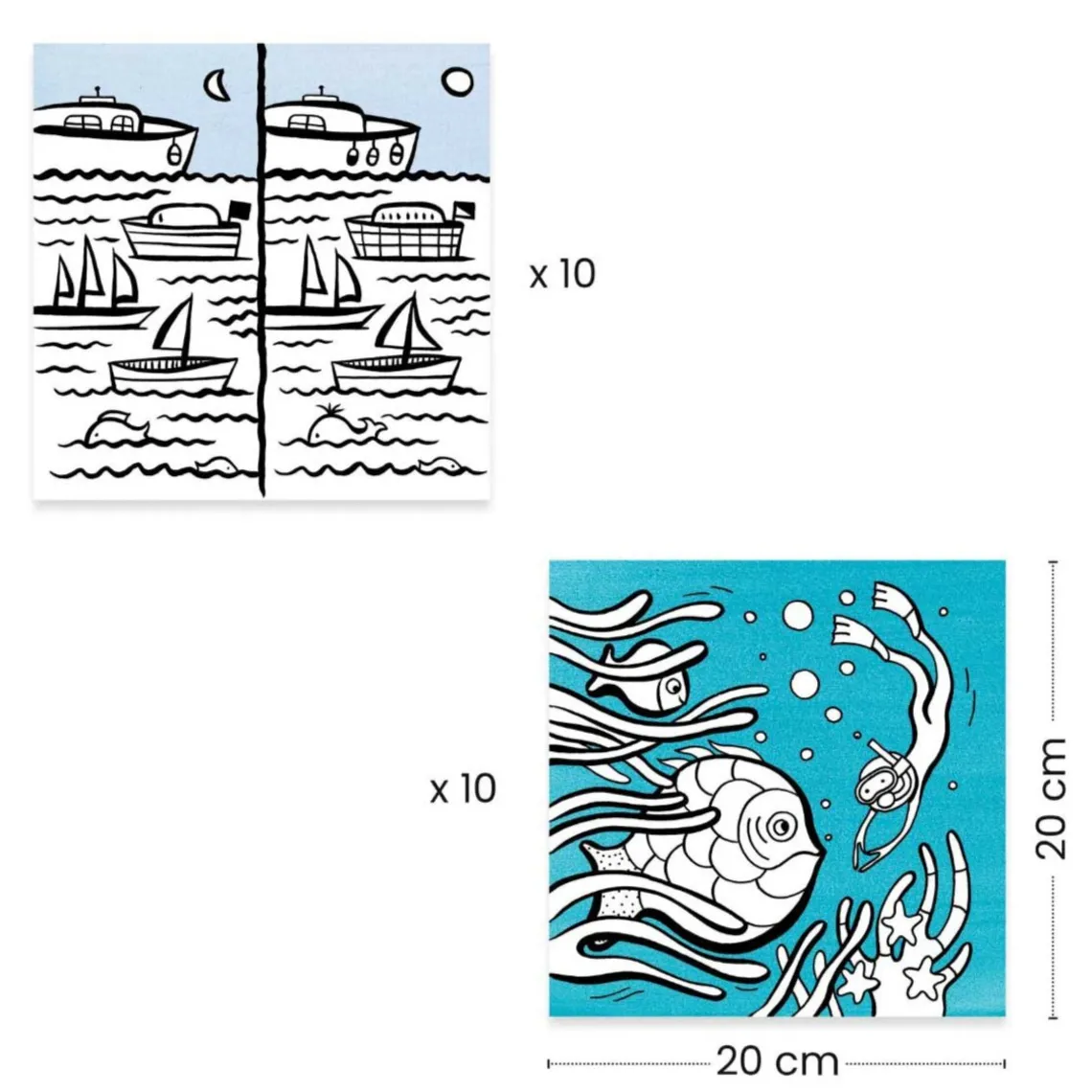 x 10

x 10

20 cm

20 cm